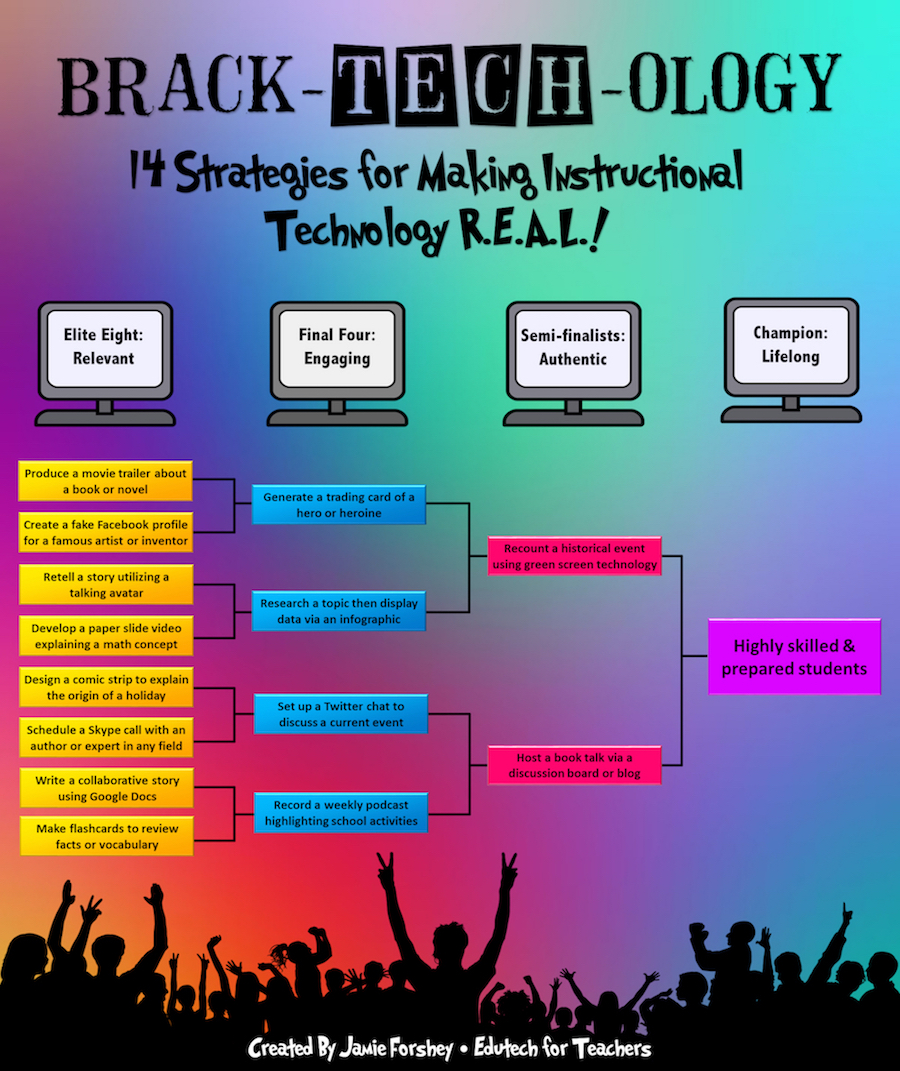 BRACK-TECH-OLOGY

14 Strategies for Making Instructional Technology R.E.A.L.!

Elite Eight: Relevant

Final Four: Engaging

Semi-finalists: Authentic

Champion: Lifelong

Produce a movie trailer about a book or novel

Create a fake Facebook profile for a famous artist or inventor

Retell a story utilizing a talking avatar

Develop a paper slide video explaining a math concept

Design a comic strip to explain the origin of a holiday

Schedule a Skype call with an author or expert in any field

Write a collaborative story using Google Docs

Make flashcards to review facts or vocabulary

Generate a trading card of a hero or heroine

Research a topic then display data via an infographic

Set up a Twitter chat to discuss a current event

Record a weekly podcast highlighting school activities

Recount a historical event using green screen technology

Host a book talk via a discussion board or blog

Highly skilled & prepared students

Created By Jamie Forshey • Edutech for Teachers